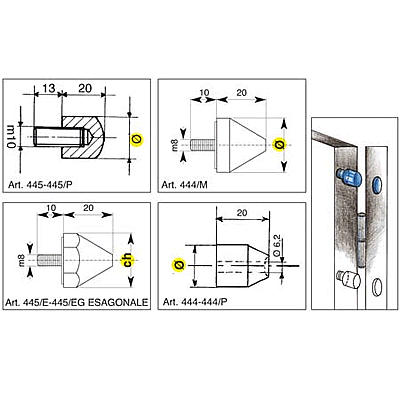 13
20
m10
Ø
Art. 445-445/P

10
20
m8
Ø
Art. 444/M

10
20
m8
ch
Art. 445/E-445/EG ESAGONALE

20
Ø 6,2
Ø
Art. 444-444/P