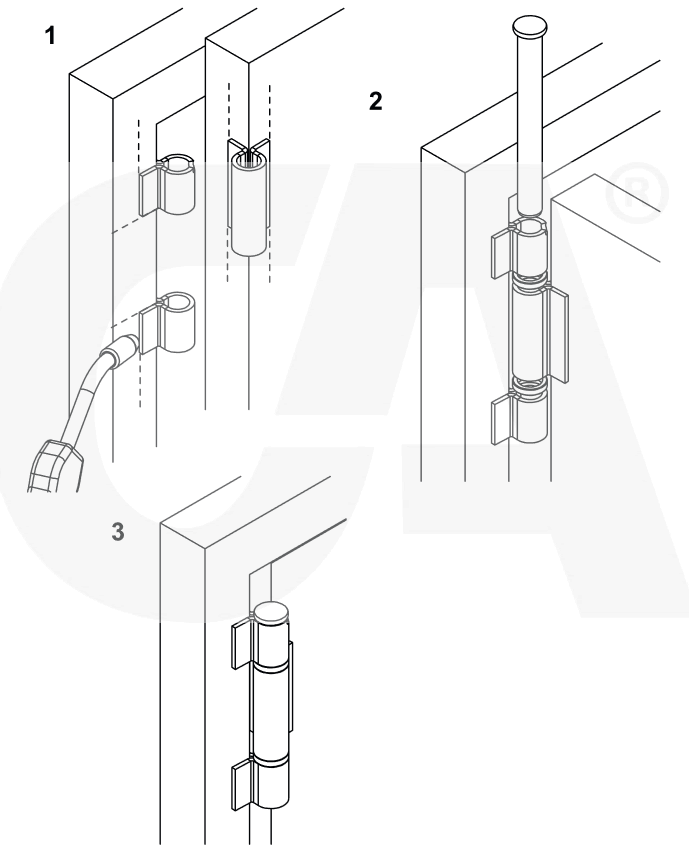 1

2

3

CA®