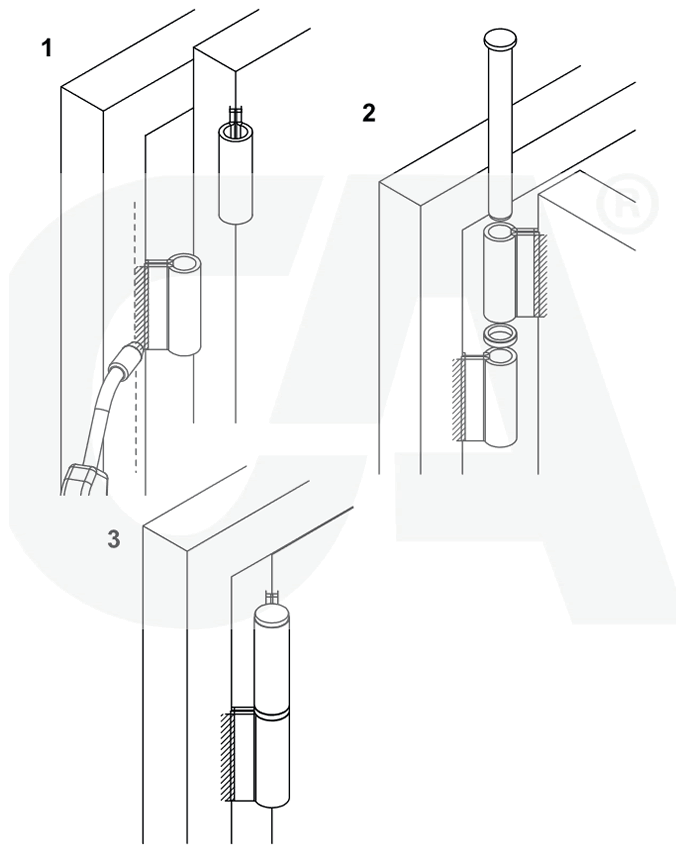 1

2

3

CA®