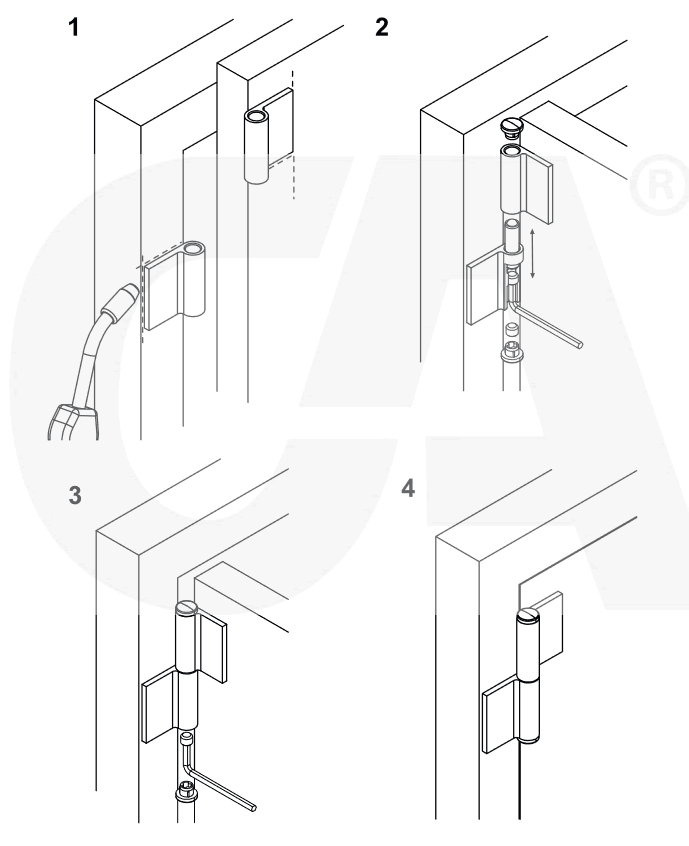 1

2

3

4

CA®